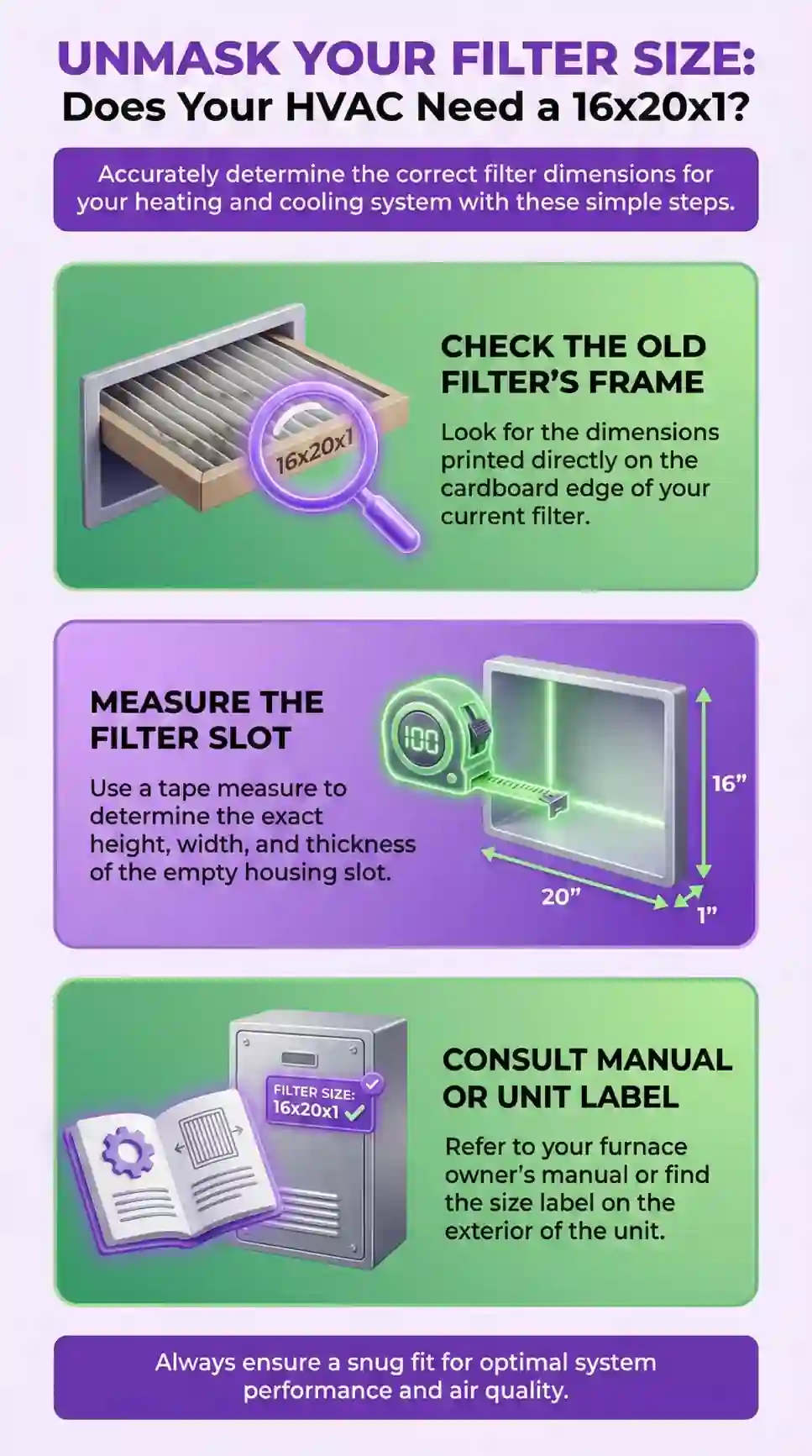 UNMASK YOUR FILTER SIZE:
Does Your HVAC Need a 16x20x1?

Accurately determine the correct filter dimensions for your heating and cooling system with these simple steps.

16x20x1

CHECK THE OLD FILTER'S FRAME

Look for the dimensions printed directly on the cardboard edge of your current filter.

MEASURE THE FILTER SLOT

Use a tape measure to determine the exact height, width, and thickness of the empty housing slot.

100

16"

20"

1"

FILTER SIZE:
16x20x1

CONSULT MANUAL OR UNIT LABEL

Refer to your furnace owner's manual or find the size label on the exterior of the unit.

Always ensure a snug fit for optimal system performance and air quality.